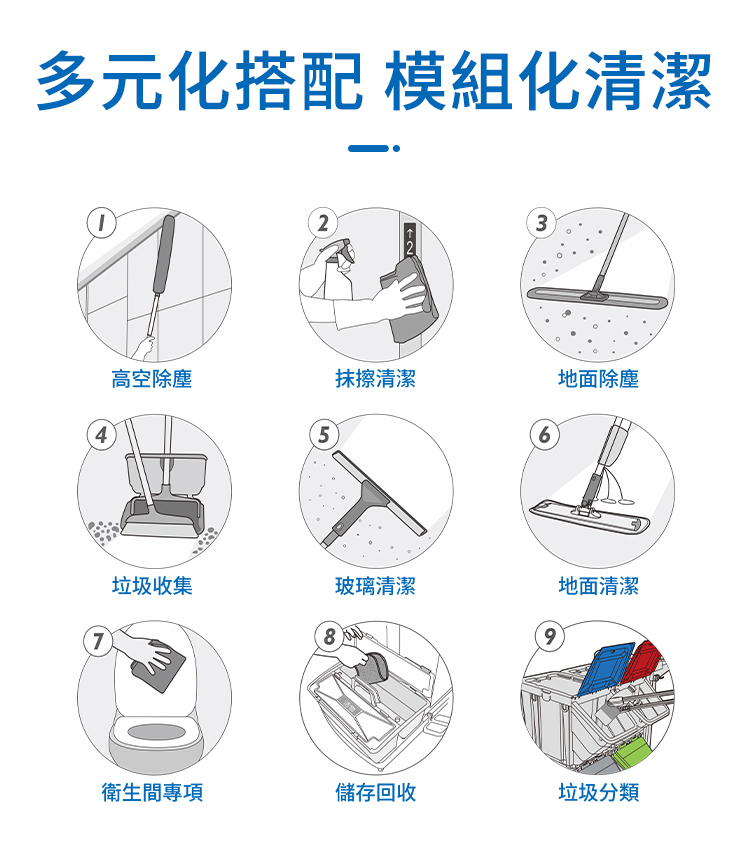 多元化搭配 模組化清潔

1
高空除塵

2
↑2
抹擦清潔

3
地面除塵

4
垃圾收集

5
玻璃清潔

6
地面清潔

7
衛生間專項

8
儲存回收

9
垃圾分類